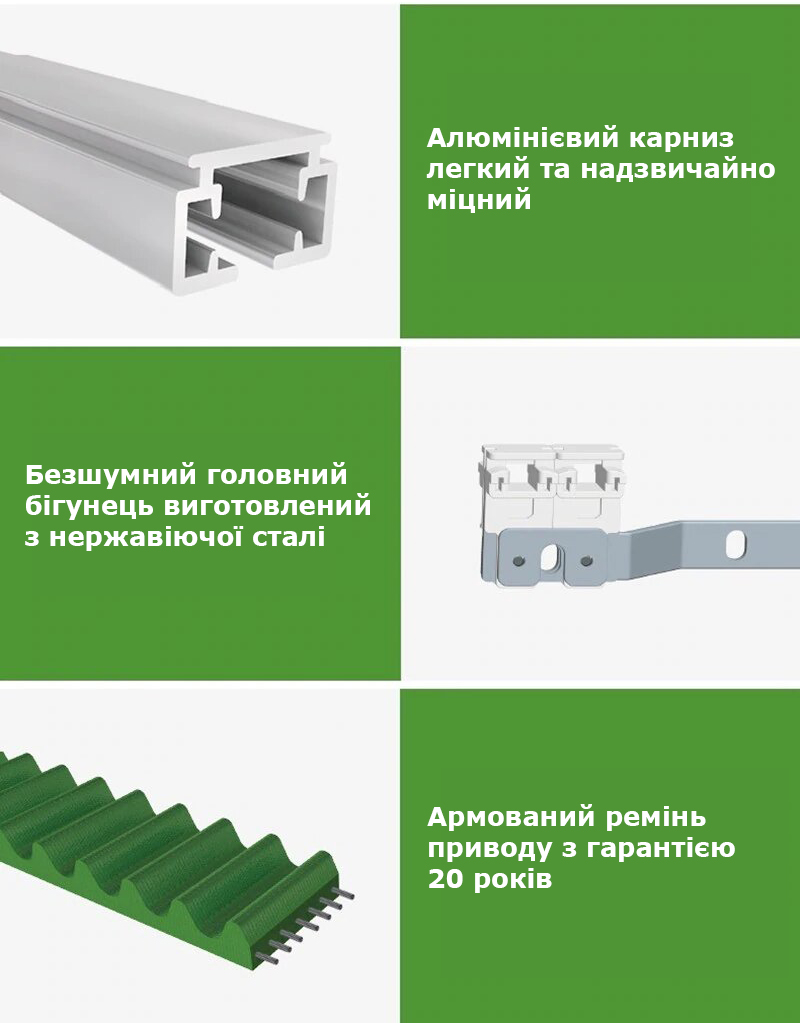 Алюмінієвий карниз легкий та надзвичайно міцний

Безшумний головний бігунець виготовлений з нержавіючої сталі

Армований ремінь приводу з гарантією 20 років